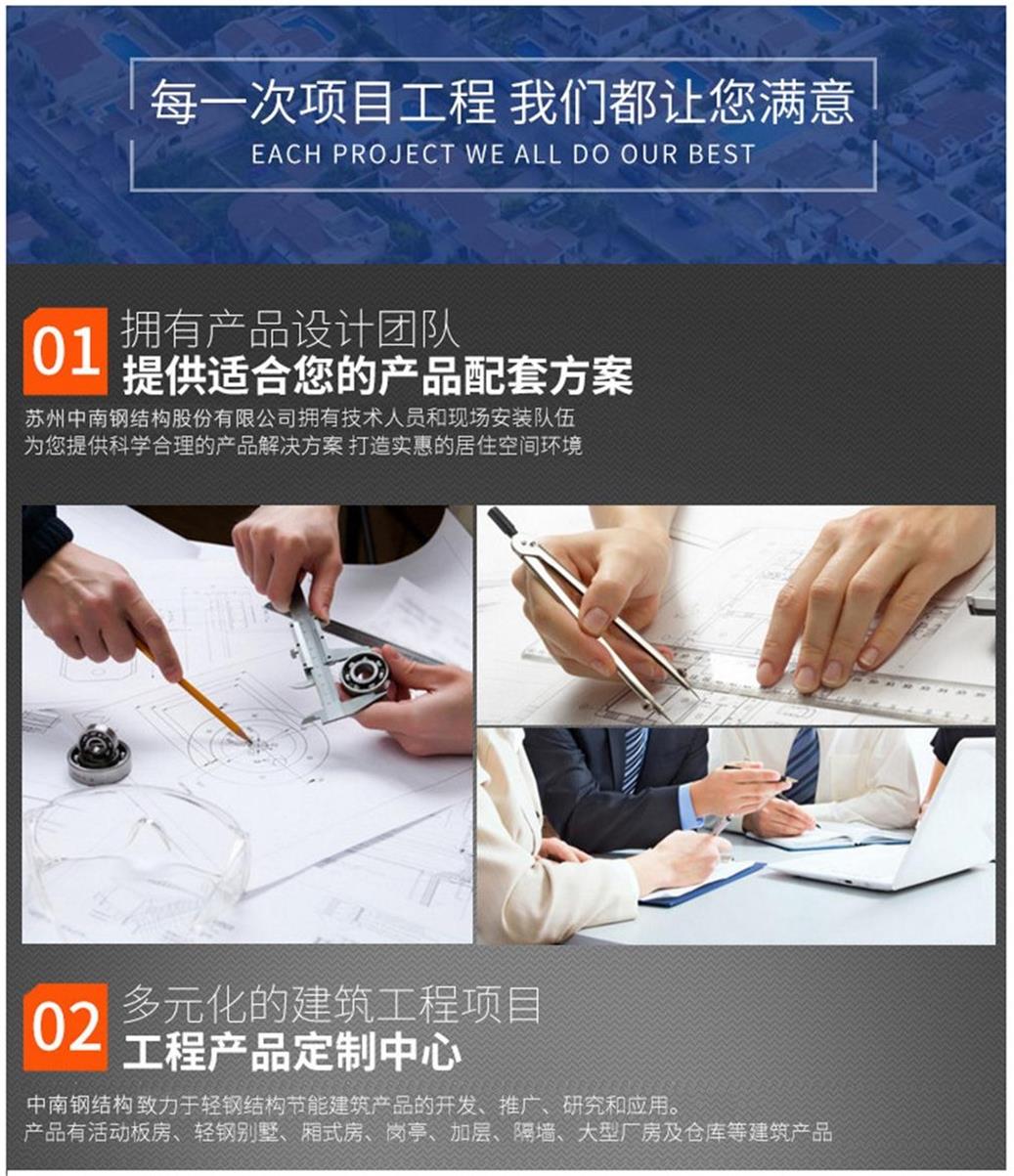 每一次项目工程 我们都让您满意
EACH PROJECT WE ALL DO OUR BEST

01 拥有产品设计团队
提供适合您的产品配套方案
苏州中南钢结构股份有限公司拥有技术人员和现场安装队伍
为您提供科学合理的产品解决方案 打造实惠的居住空间环境

02 多元化的建筑工程项目
工程产品定制中心
中南钢结构 致力于轻钢结构节能建筑产品的开发、推广、研究和应用。
产品有活动板房、轻钢别墅、厢式房、岗亭、加层、隔墙、大型厂房及仓库等建筑产品